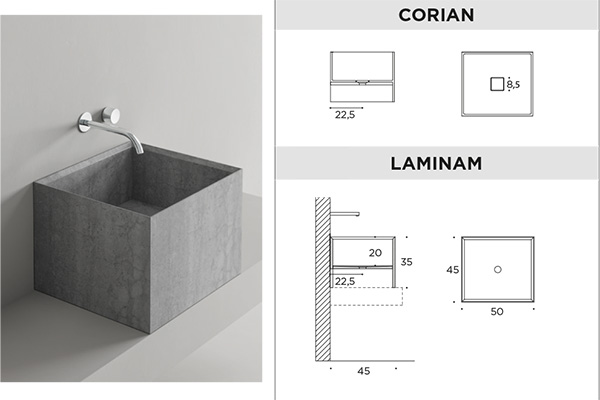 CORIAN

22,5

8,5

LAMINAM

20

35

22,5

45

45

50