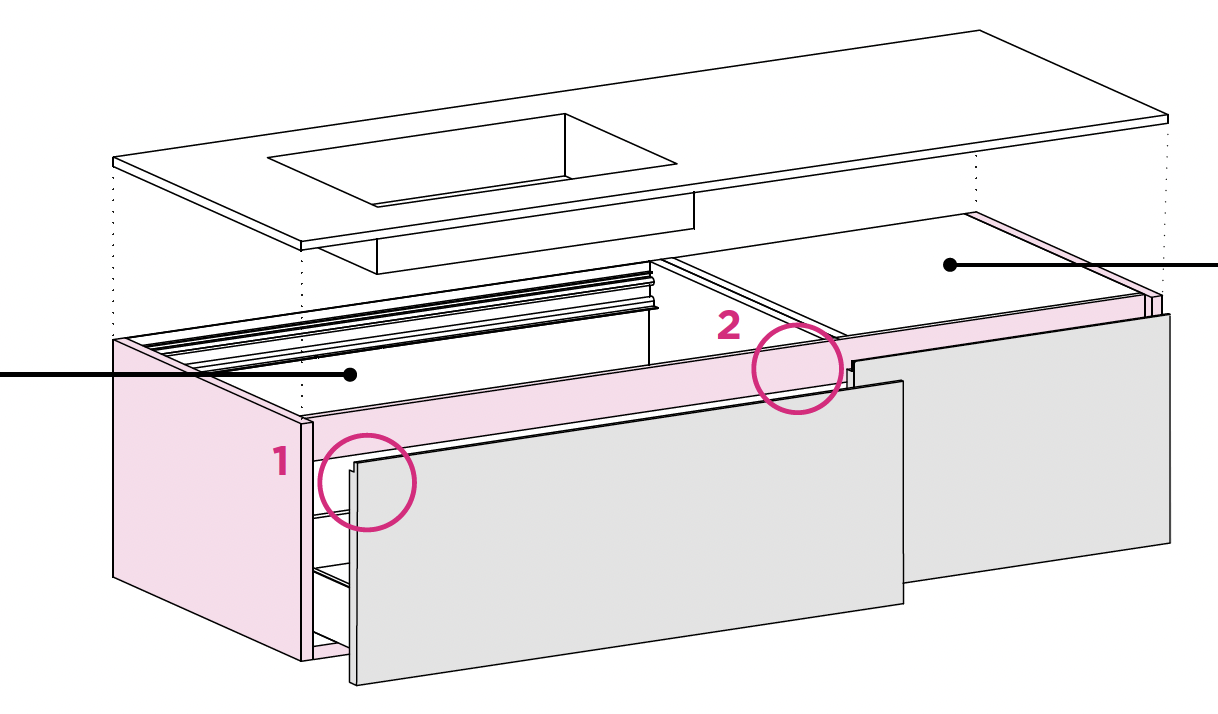 2
1