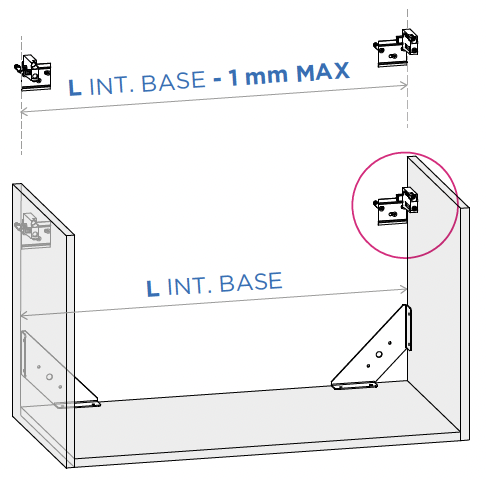 L INT. BASE - 1 mm MAX

L INT. BASE